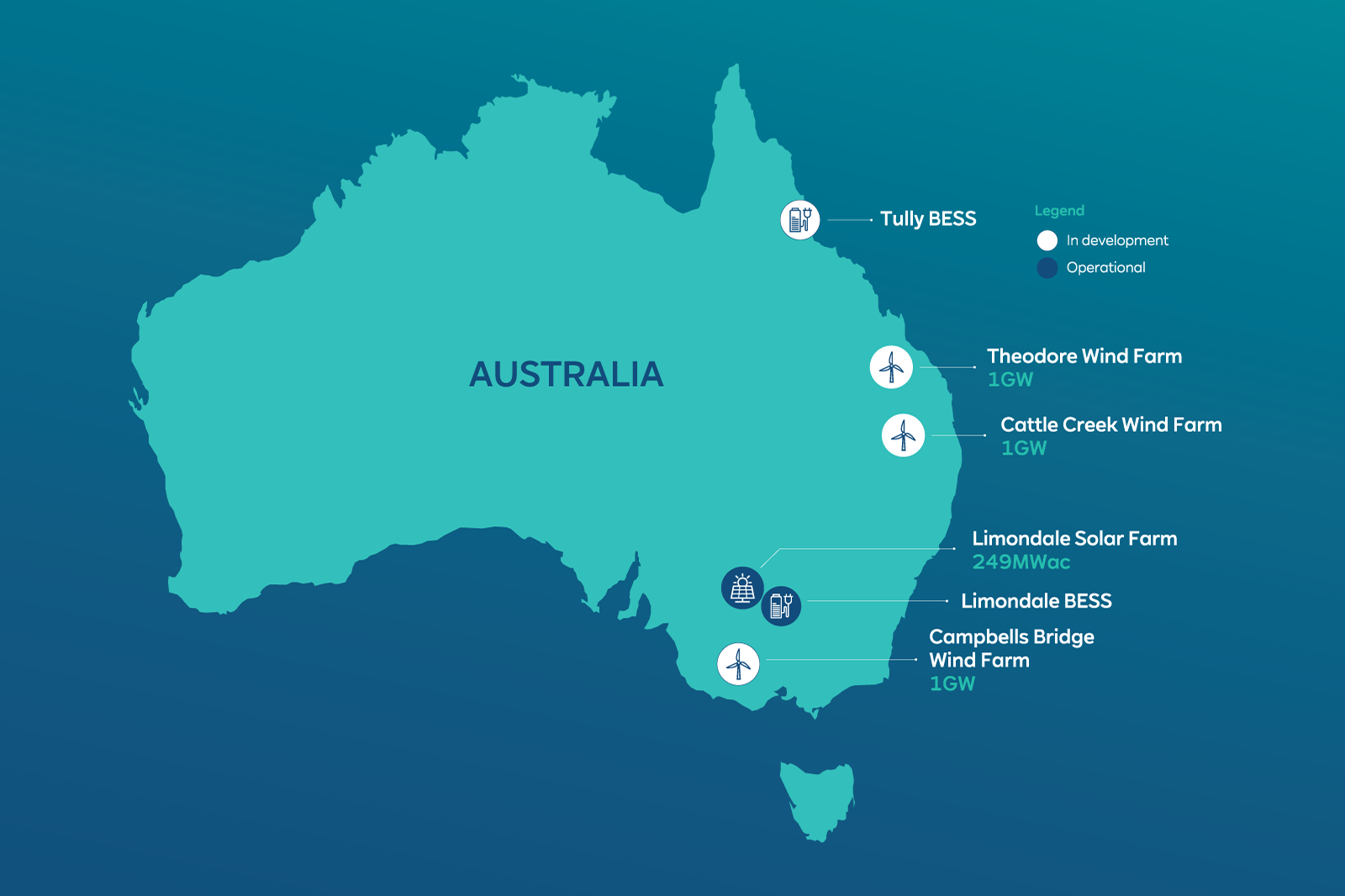 AUSTRALIA

Tully BESS

Legend
In development
Operational

Theodore Wind Farm
1GW

Cattle Creek Wind Farm
1GW

Limondale Solar Farm
249MWac

Limondale BESS

Campbells Bridge Wind Farm
1GW